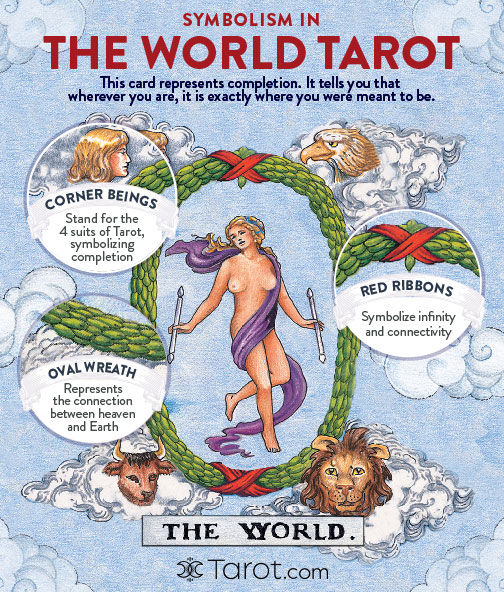 SYMBOLISM IN
THE WORLD TAROT

This card represents completion. It tells you that wherever you are, it is exactly where you were meant to be.

CORNER BEINGS
Stand for the 4 suits of Tarot, symbolizing completion

RED RIBBONS
Symbolize infinity and connectivity

OVAL WREATH
Represents the connection between heaven and Earth

THE WORLD.

Tarot.com