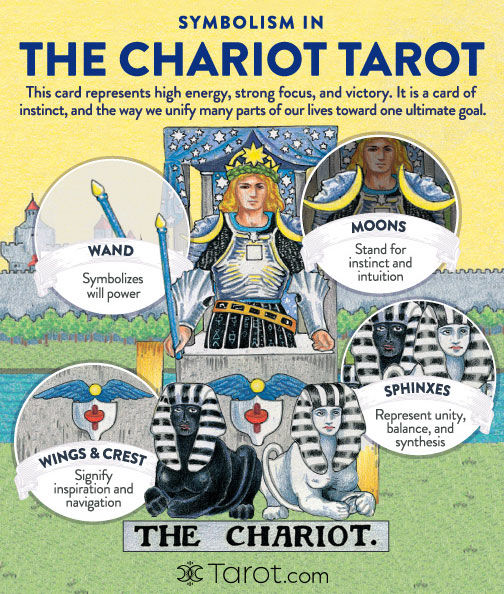 SYMBOLISM IN
THE CHARIOT TAROT

This card represents high energy, strong focus, and victory. It is a card of instinct, and the way we unify many parts of our lives toward one ultimate goal.

WAND
Symbolizes will power

MOONS
Stand for instinct and intuition

SPHINXES
Represent unity, balance, and synthesis

WINGS & CREST
Signify inspiration and navigation

THE CHARIOT.

Tarot.com