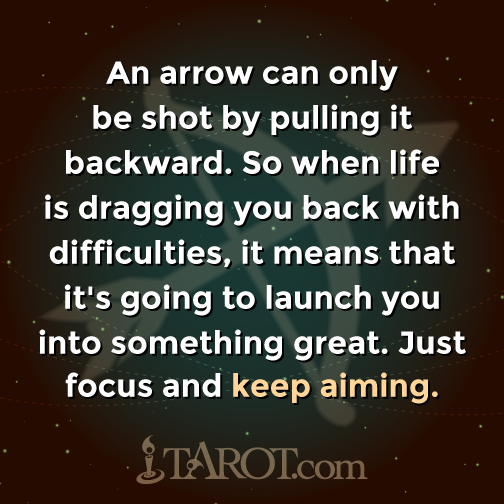 An arrow can only be shot by pulling it backward. So when life is dragging you back with difficulties, it means that it's going to launch you into something great. Just focus and keep aiming.

TAROT.com