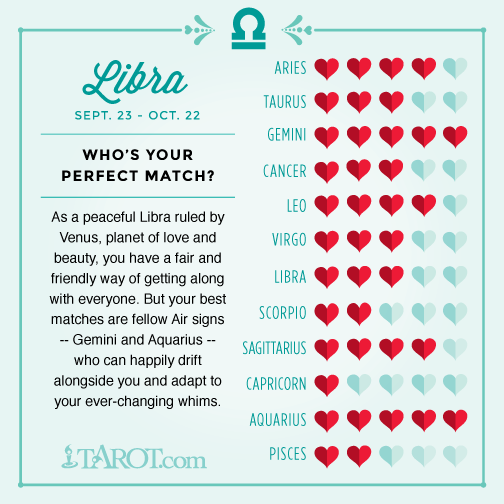 Libra

SEPT. 23 - OCT. 22

WHO'S YOUR PERFECT MATCH?

As a peaceful Libra ruled by Venus, planet of love and beauty, you have a fair and friendly way of getting along with everyone. But your best matches are fellow Air signs -- Gemini and Aquarius -- who can happily drift alongside you and adapt to your ever-changing whims.

TAROT.com

ARIES
TAURUS
GEMINI
CANCER
LEO
VIRGO
LIBRA
SCORPIO
SAGITTARIUS
CAPRICORN
AQUARIUS
PISCES