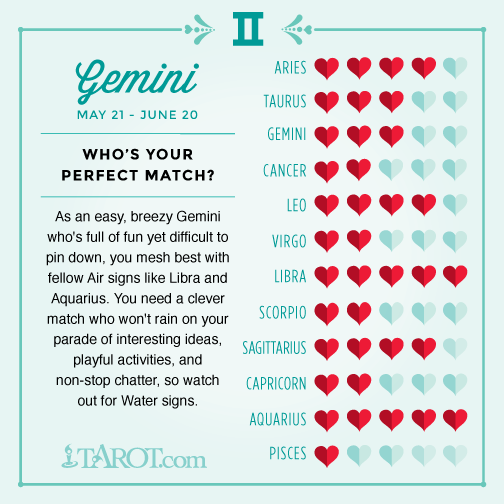 Gemini

MAY 21 - JUNE 20

WHO'S YOUR PERFECT MATCH?

As an easy, breezy Gemini who's full of fun yet difficult to pin down, you mesh best with fellow Air signs like Libra and Aquarius. You need a clever match who won't rain on your parade of interesting ideas, playful activities, and non-stop chatter, so watch out for Water signs.

TAROT.com

ARIES
TAURUS
GEMINI
CANCER
LEO
VIRGO
LIBRA
SCORPIO
SAGITTARIUS
CAPRICORN
AQUARIUS
PISCES