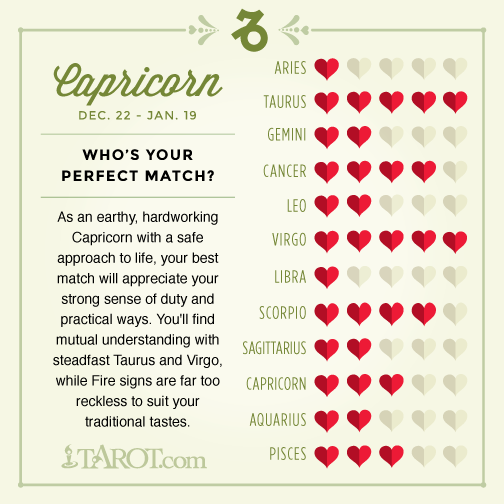 Capricorn

DEC. 22 - JAN. 19

WHO'S YOUR PERFECT MATCH?

As an earthy, hardworking Capricorn with a safe approach to life, your best match will appreciate your strong sense of duty and practical ways. You'll find mutual understanding with steadfast Taurus and Virgo, while Fire signs are far too reckless to suit your traditional tastes.

TAROT.com

ARIES
TAURUS
GEMINI
CANCER
LEO
VIRGO
LIBRA
SCORPIO
SAGITTARIUS
CAPRICORN
AQUARIUS
PISCES