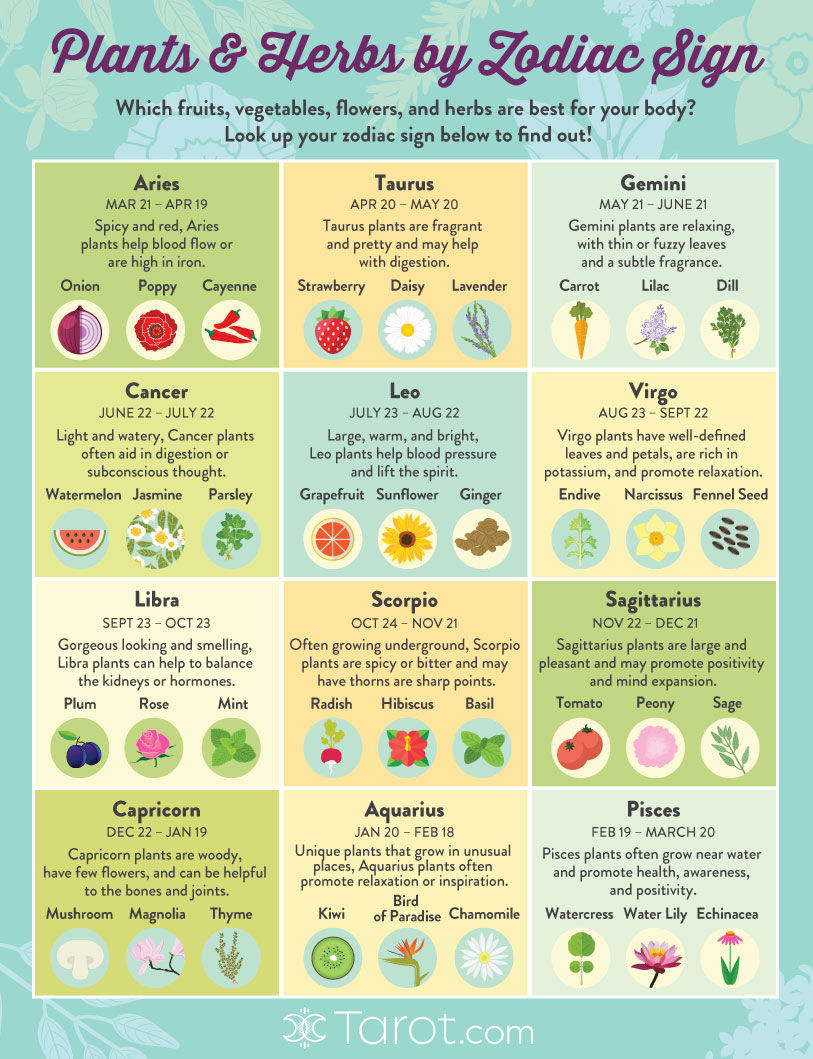 Plants & Herbs by Zodiac Sign

Which fruits, vegetables, flowers, and herbs are best for your body? Look up your zodiac sign below to find out!

Aries
MAR 21 – APR 19
Spicy and red, Aries plants help blood flow or are high in iron.
Onion Poppy Cayenne

Taurus
APR 20 – MAY 20
Taurus plants are fragrant and pretty and may help with digestion.
Strawberry Daisy Lavender

Gemini
MAY 21 – JUNE 21
Gemini plants are relaxing, with thin or fuzzy leaves and a subtle fragrance.
Carrot Lilac Dill

Cancer
JUNE 22 – JULY 22
Light and watery, Cancer plants often aid in digestion or subconscious thought.
Watermelon Jasmine Parsley

Leo
JULY 23 – AUG 22
Large, warm, and bright, Leo plants help blood pressure and lift the spirit.
Grapefruit Sunflower Ginger

Virgo
AUG 23 – SEPT 22
Virgo plants have well-defined leaves and petals, are rich in potassium, and promote relaxation.
Endive Narcissus Fennel Seed

Libra
SEPT 23 – OCT 23
Gorgeous looking and smelling, Libra plants can help to balance the kidneys or hormones.
Plum Rose Mint

Scorpio
OCT 24 – NOV 21
Often growing underground, Scorpio plants are spicy or bitter and may have thorns are sharp points.
Radish Hibiscus Basil

Sagittarius
NOV 22 – DEC 21
Sagittarius plants are large and pleasant and may promote positivity and mind expansion.
Tomato Peony Sage

Capricorn
DEC 22 – JAN 19
Capricorn plants are woody, have few flowers, and can be helpful to the bones and joints.
Mushroom Magnolia Thyme

Aquarius
JAN 20 – FEB 18
Unique plants that grow in unusual places, Aquarius plants often promote relaxation or inspiration.
Kiwi Bird of Paradise Chamomile

Pisces
FEB 19 – MARCH 20
Pisces plants often grow near water and promote health, awareness, and positivity.
Watercress Water Lily Echinacea

Tarot.com