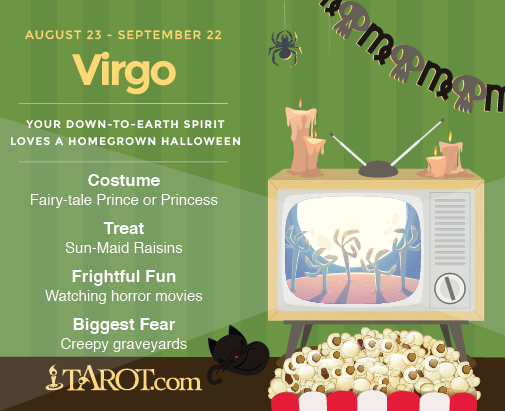 AUGUST 23 - SEPTEMBER 22

Virgo

YOUR DOWN-TO-EARTH SPIRIT LOVES A HOMEGROWN HALLOWEEN

Costume
Fairy-tale Prince or Princess

Treat
Sun-Maid Raisins

Frightful Fun
Watching horror movies

Biggest Fear
Creepy graveyards

TAROT.com