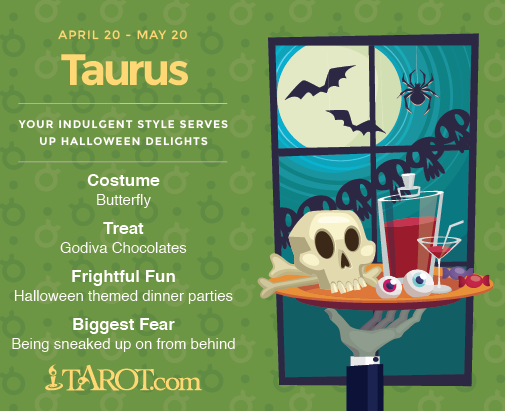 APRIL 20 - MAY 20

Taurus

YOUR INDULGENT STYLE SERVES UP HALLOWEEN DELIGHTS

Costume
Butterfly

Treat
Godiva Chocolates

Frightful Fun
Halloween themed dinner parties

Biggest Fear
Being sneaked up on from behind

TAROT.com