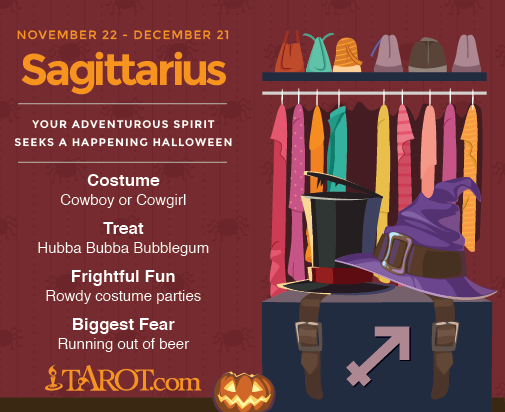 NOVEMBER 22 - DECEMBER 21

Sagittarius

YOUR ADVENTUROUS SPIRIT SEEKS A HAPPENING HALLOWEEN

Costume
Cowboy or Cowgirl

Treat
Hubba Bubba Bubblegum

Frightful Fun
Rowdy costume parties

Biggest Fear
Running out of beer

TAROT.com