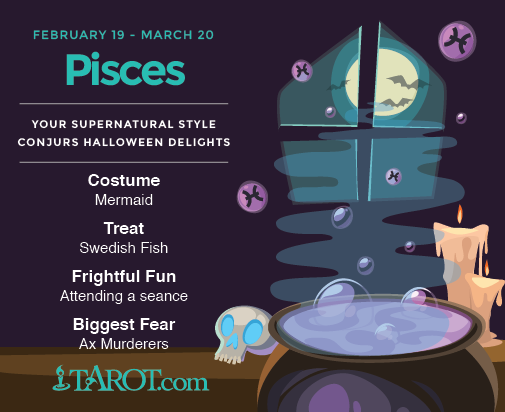 FEBRUARY 19 - MARCH 20

Pisces

YOUR SUPERNATURAL STYLE CONJURS HALLOWEEN DELIGHTS

Costume
Mermaid

Treat
Swedish Fish

Frightful Fun
Attending a seance

Biggest Fear
Ax Murderers

TAROT.com