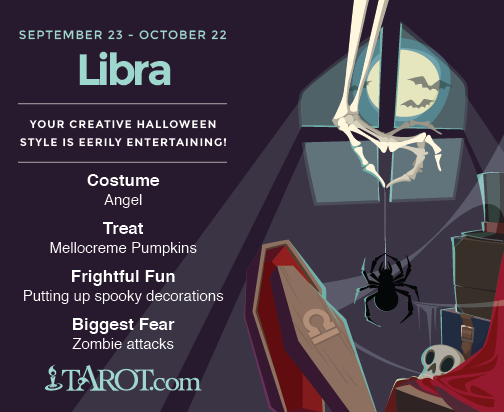 SEPTEMBER 23 - OCTOBER 22

Libra

YOUR CREATIVE HALLOWEEN STYLE IS EERILY ENTERTAINING!

Costume
Angel

Treat
Mellocreme Pumpkins

Frightful Fun
Putting up spooky decorations

Biggest Fear
Zombie attacks

TAROT.com