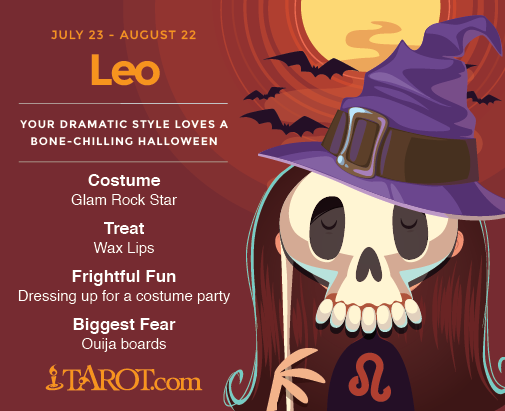 JULY 23 - AUGUST 22

Leo

YOUR DRAMATIC STYLE LOVES A BONE-CHILLING HALLOWEEN

Costume
Glam Rock Star

Treat
Wax Lips

Frightful Fun
Dressing up for a costume party

Biggest Fear
Ouija boards

TAROT.com