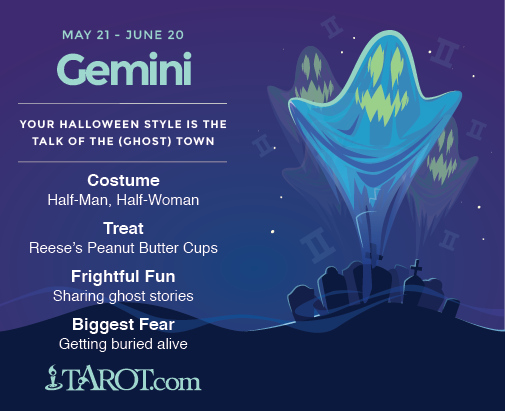 MAY 21 - JUNE 20

Gemini

YOUR HALLOWEEN STYLE IS THE TALK OF THE (GHOST) TOWN

Costume
Half-Man, Half-Woman

Treat
Reese's Peanut Butter Cups

Frightful Fun
Sharing ghost stories

Biggest Fear
Getting buried alive

TAROT.com