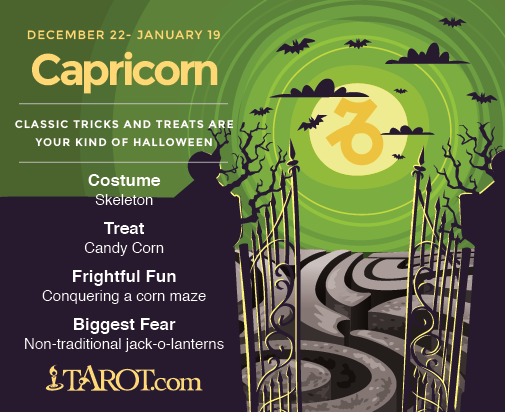 DECEMBER 22- JANUARY 19

Capricorn

CLASSIC TRICKS AND TREATS ARE YOUR KIND OF HALLOWEEN

Costume
Skeleton

Treat
Candy Corn

Frightful Fun
Conquering a corn maze

Biggest Fear
Non-traditional jack-o-lanterns

TAROT.com