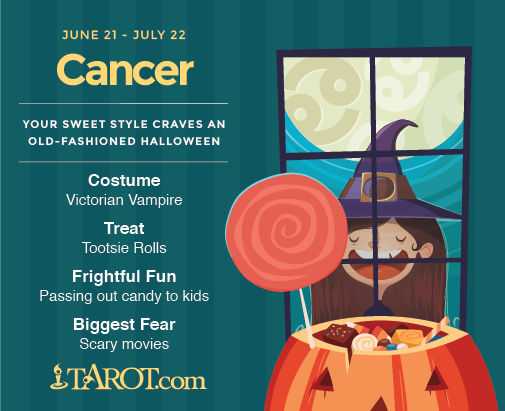 JUNE 21 - JULY 22

Cancer

YOUR SWEET STYLE CRAVES AN OLD-FASHIONED HALLOWEEN

Costume
Victorian Vampire

Treat
Tootsie Rolls

Frightful Fun
Passing out candy to kids

Biggest Fear
Scary movies

TAROT.com