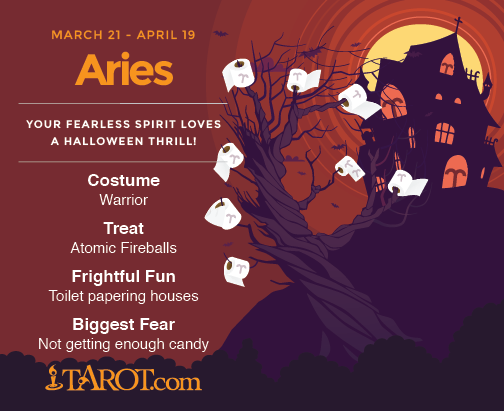 MARCH 21 - APRIL 19

Aries

YOUR FEARLESS SPIRIT LOVES A HALLOWEEN THRILL!

Costume
Warrior

Treat
Atomic Fireballs

Frightful Fun
Toilet papering houses

Biggest Fear
Not getting enough candy

TAROT.com