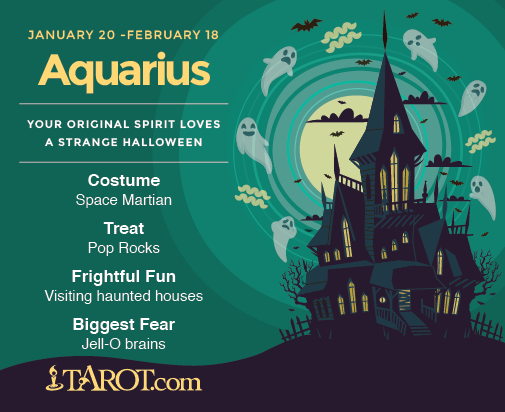 JANUARY 20 -FEBRUARY 18

Aquarius

YOUR ORIGINAL SPIRIT LOVES A STRANGE HALLOWEEN

Costume
Space Martian

Treat
Pop Rocks

Frightful Fun
Visiting haunted houses

Biggest Fear
Jell-O brains

TAROT.com