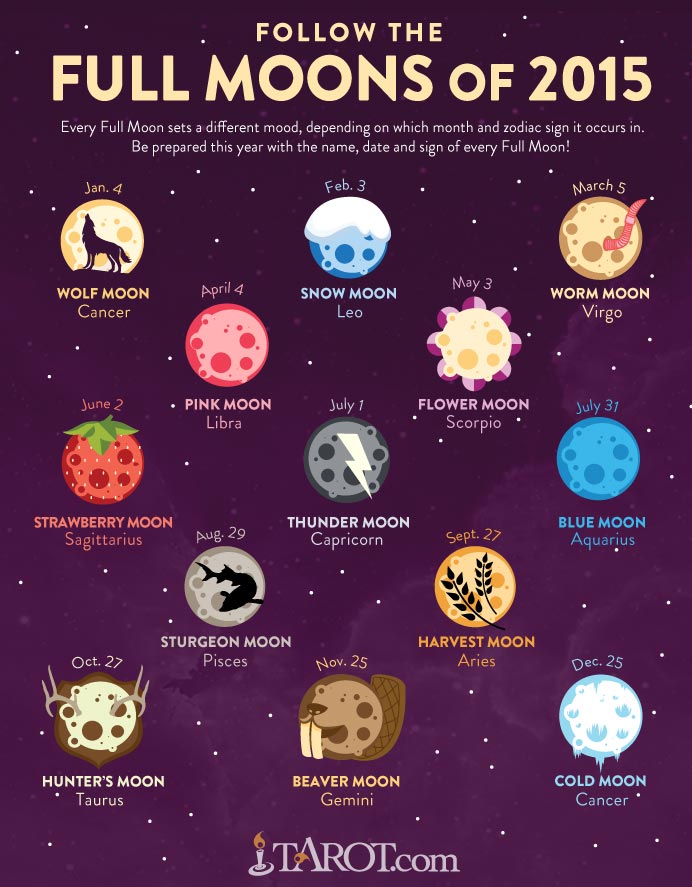 FOLLOW THE
FULL MOONS OF 2015

Every Full Moon sets a different mood, depending on which month and zodiac sign it occurs in. Be prepared this year with the name, date and sign of every Full Moon!

Jan. 4
WOLF MOON
Cancer

Feb. 3
SNOW MOON
Leo

March 5
WORM MOON
Virgo

April 4
PINK MOON
Libra

May 3
FLOWER MOON
Scorpio

June 2
STRAWBERRY MOON
Sagittarius

July 1
THUNDER MOON
Capricorn

July 31
BLUE MOON
Aquarius

Aug. 29
STURGEON MOON
Pisces

Sept. 27
HARVEST MOON
Aries

Oct. 27
HUNTER'S MOON
Taurus

Nov. 25
BEAVER MOON
Gemini

Dec. 25
COLD MOON
Cancer

TAROT.com