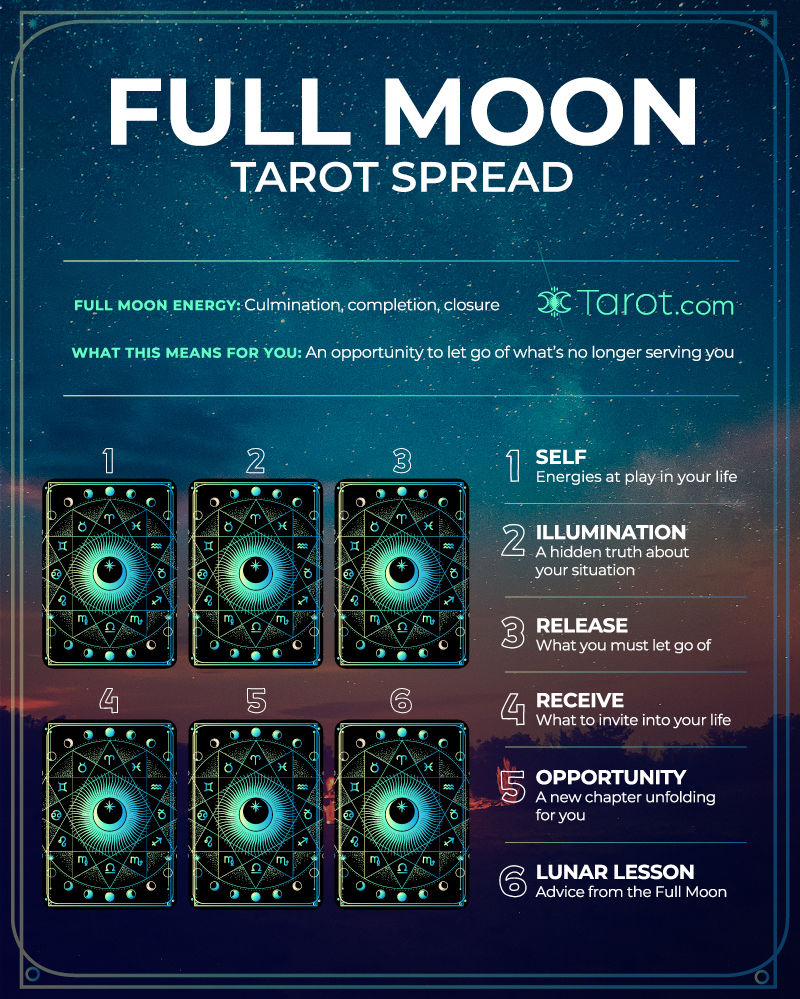 FULL MOON
TAROT SPREAD

FULL MOON ENERGY: Culmination, completion, closure

Tarot.com

WHAT THIS MEANS FOR YOU: An opportunity to let go of what's no longer serving you

1 2 3

4 5 6

1 SELF
Energies at play in your life

2 ILLUMINATION
A hidden truth about your situation

3 RELEASE
What you must let go of

4 RECEIVE
What to invite into your life

5 OPPORTUNITY
A new chapter unfolding for you

6 LUNAR LESSON
Advice from the Full Moon