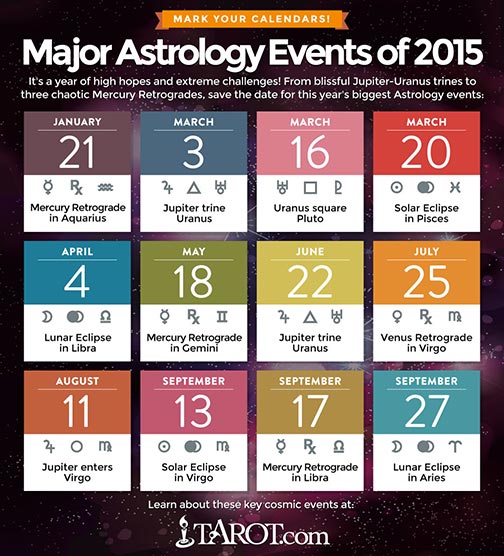 MARK YOUR CALENDARS!

Major Astrology Events of 2015

It's a year of high hopes and extreme challenges! From blissful Jupiter-Uranus trines to three chaotic Mercury Retrogrades, save the date for this year's biggest Astrology events:

JANUARY
21
☿ ℞ ♒
Mercury Retrograde in Aquarius

MARCH
3
♃ △ ♅
Jupiter trine Uranus

MARCH
16
♅ □ ♇
Uranus square Pluto

MARCH
20
☉ ♓
Solar Eclipse in Pisces

APRIL
4
☽ ♎
Lunar Eclipse in Libra

MAY
18
☿ ℞ ♊
Mercury Retrograde in Gemini

JUNE
22
♃ △ ♅
Jupiter trine Uranus

JULY
25
♀ ℞ ♍
Venus Retrograde in Virgo

AUGUST
11
♃ ○ ♍
Jupiter enters Virgo

SEPTEMBER
13
☉ ♍
Solar Eclipse in Virgo

SEPTEMBER
17
☿ ℞ ♎
Mercury Retrograde in Libra

SEPTEMBER
27
☽ ♈
Lunar Eclipse in Aries

Learn about these key cosmic events at:
TAROT.com