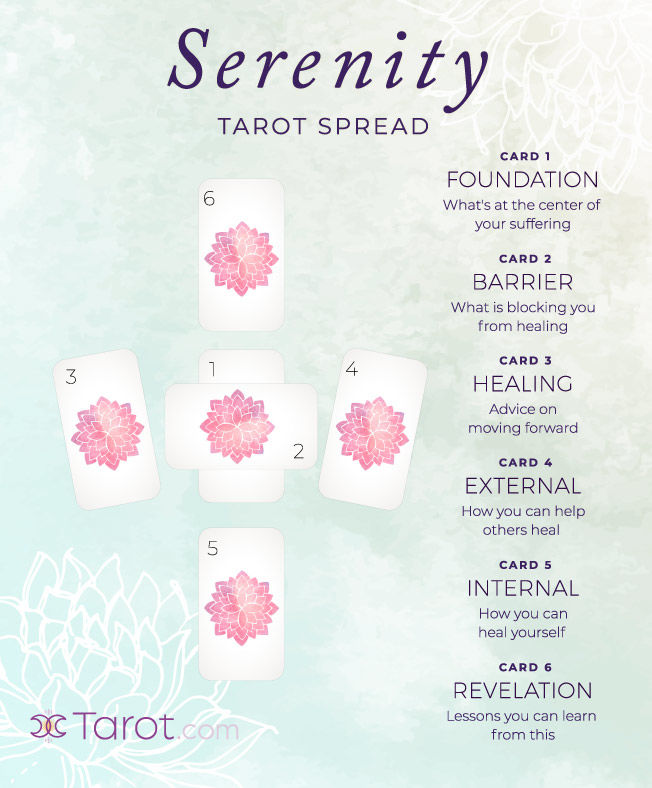 Serenity
TAROT SPREAD

6

3

1

2

4

5

CARD 1
FOUNDATION
What's at the center of your suffering

CARD 2
BARRIER
What is blocking you from healing

CARD 3
HEALING
Advice on moving forward

CARD 4
EXTERNAL
How you can help others heal

CARD 5
INTERNAL
How you can heal yourself

CARD 6
REVELATION
Lessons you can learn from this

Tarot.com