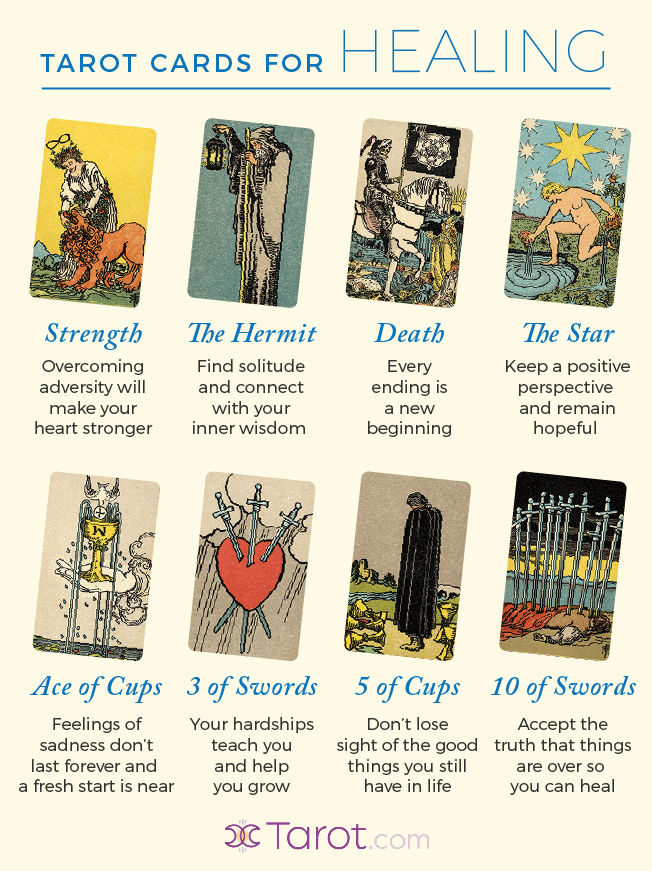 TAROT CARDS FOR HEALING

Strength
Overcoming adversity will make your heart stronger

The Hermit
Find solitude and connect with your inner wisdom

Death
Every ending is a new beginning

The Star
Keep a positive perspective and remain hopeful

Ace of Cups
Feelings of sadness don't last forever and a fresh start is near

3 of Swords
Your hardships teach you and help you grow

5 of Cups
Don't lose sight of the good things you still have in life

10 of Swords
Accept the truth that things are over so you can heal

Tarot.com