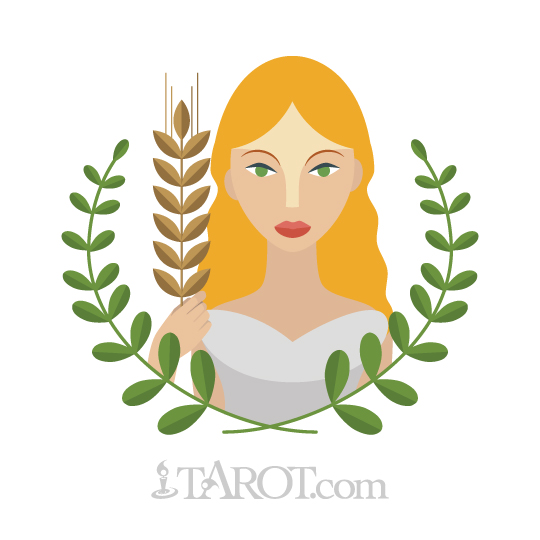 TAROT.com