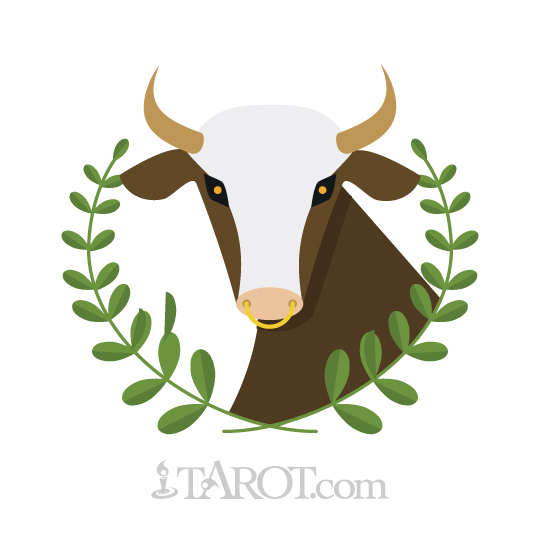 TAROT.com