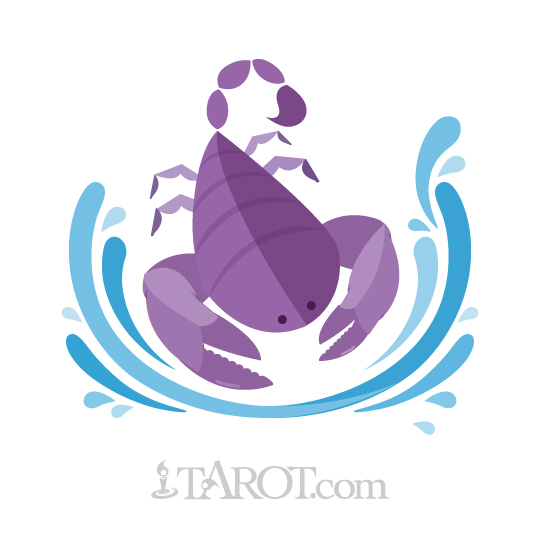 TAROT.com