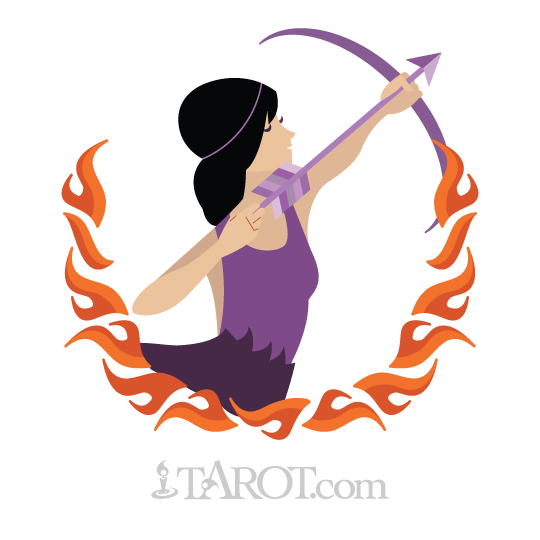 TAROT.com