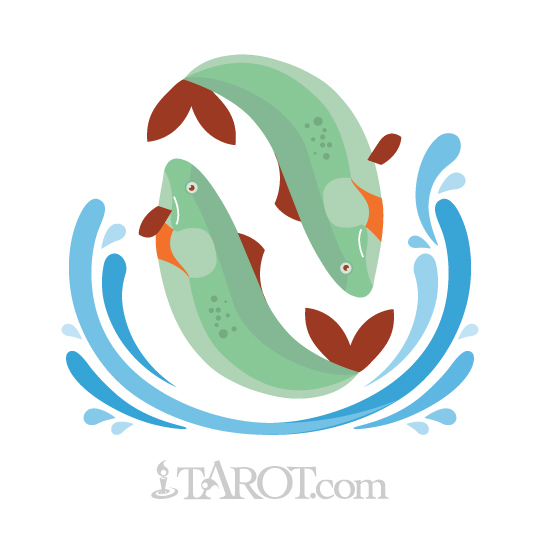 TAROT.com