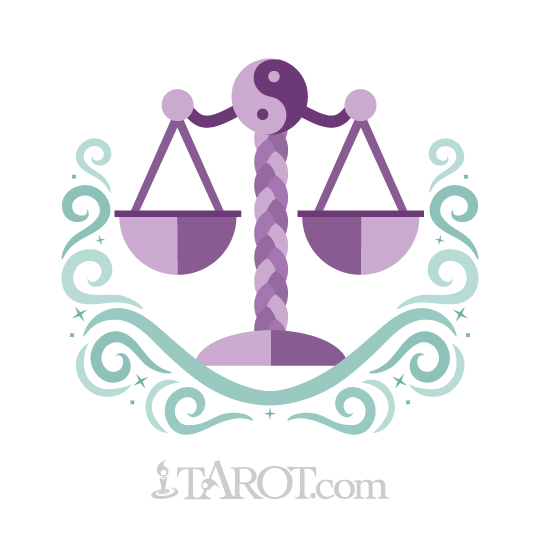 TAROT.com