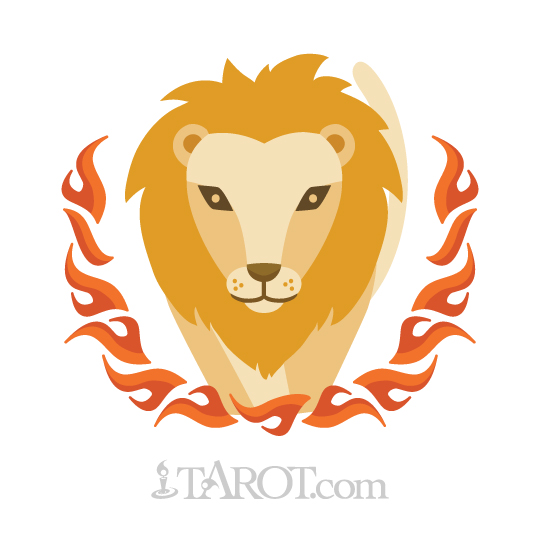 TAROT.com