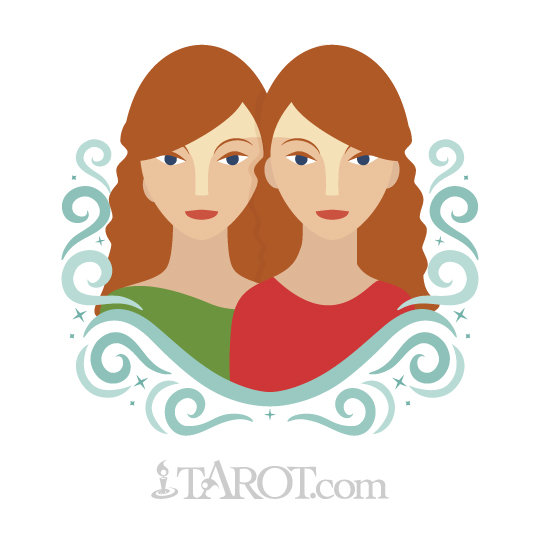 TAROT.com