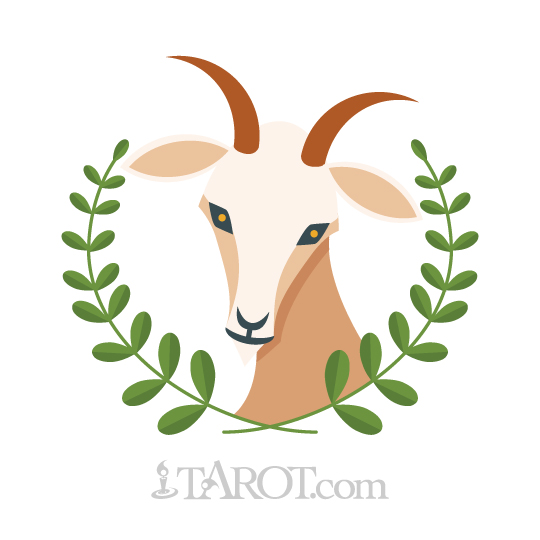 TAROT.com