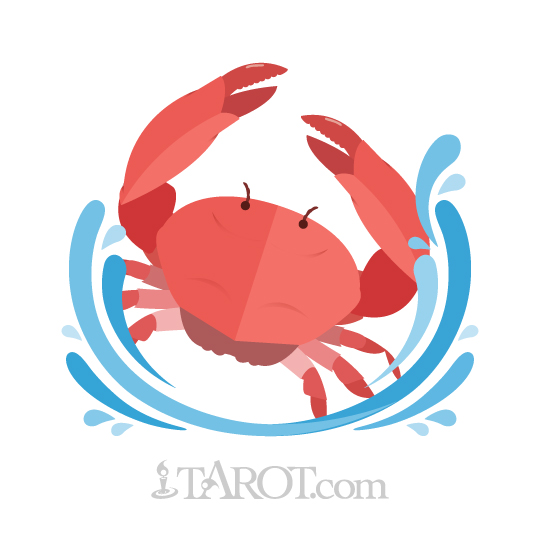 TAROT.com