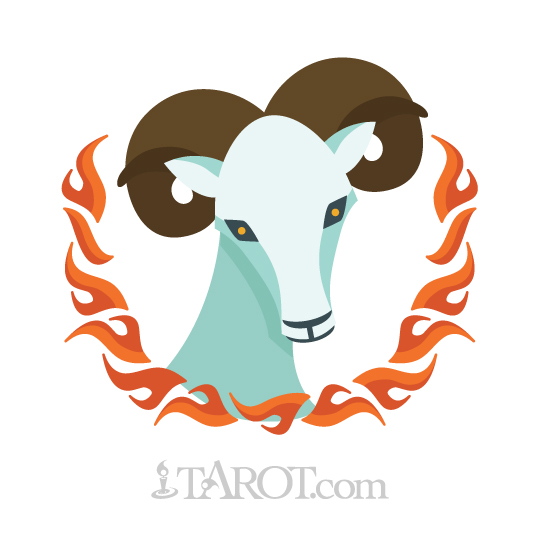 TAROT.com