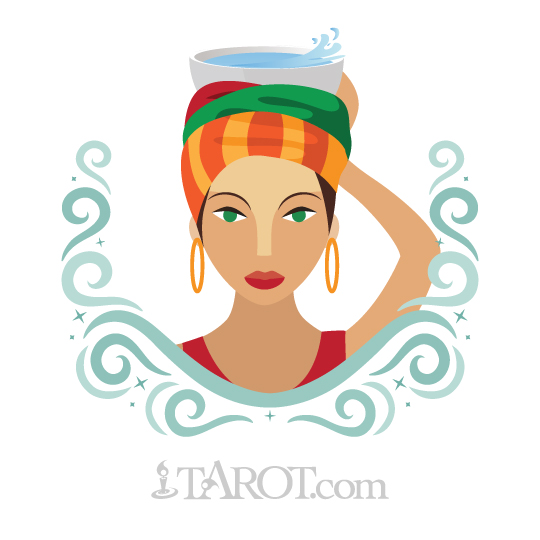 TAROT.com