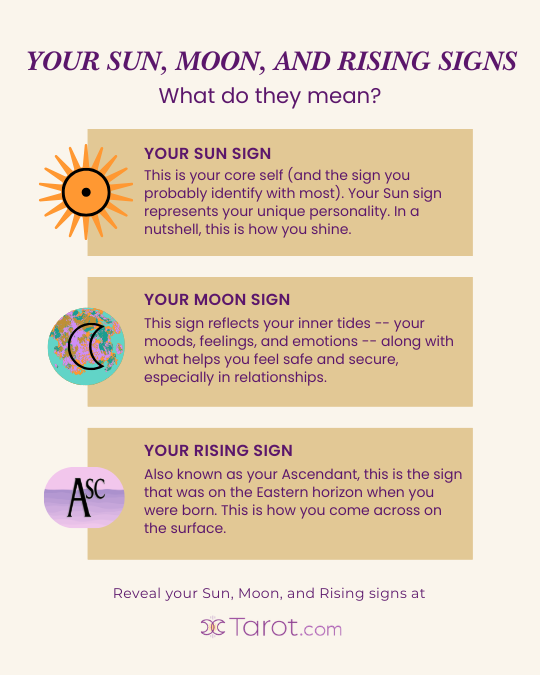 YOUR SUN, MOON, AND RISING SIGNS

What do they mean?

YOUR SUN SIGN

This is your core self (and the sign you probably identify with most). Your Sun sign represents your unique personality. In a nutshell, this is how you shine.

YOUR MOON SIGN

This sign reflects your inner tides -- your moods, feelings, and emotions -- along with what helps you feel safe and secure, especially in relationships.

ASC

YOUR RISING SIGN

Also known as your Ascendant, this is the sign that was on the Eastern horizon when you were born. This is how you come across on the surface.

Reveal your Sun, Moon, and Rising signs at

Tarot.com