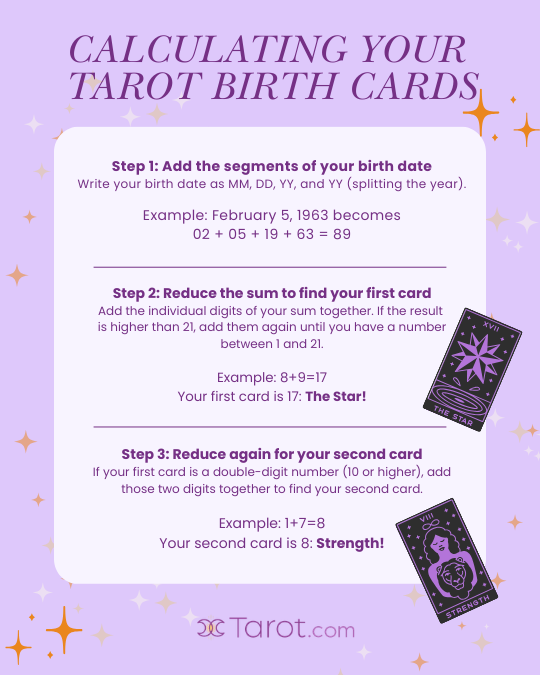 CALCULATING YOUR TAROT BIRTH CARDS

Step 1: Add the segments of your birth date
Write your birth date as MM, DD, YY, and YY (splitting the year).

Example: February 5, 1963 becomes
02 + 05 + 19 + 63 = 89

Step 2: Reduce the sum to find your first card
Add the individual digits of your sum together. If the result is higher than 21, add them again until you have a number between 1 and 21.

Example: 8+9=17
Your first card is 17: The Star!

XVII
THE STAR

Step 3: Reduce again for your second card
If your first card is a double-digit number (10 or higher), add those two digits together to find your second card.

Example: 1+7=8
Your second card is 8: Strength!

VIII
STRENGTH

Tarot.com