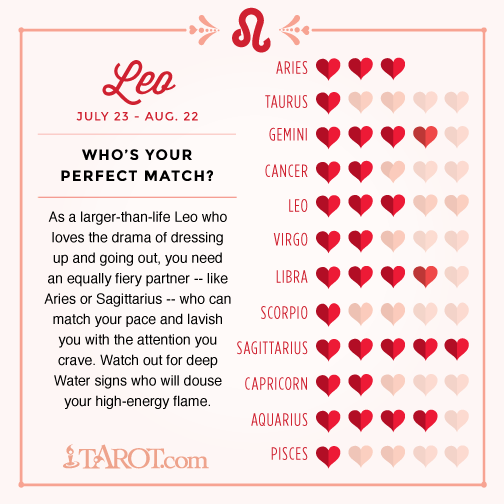 Leo

JULY 23 - AUG. 22

WHO'S YOUR PERFECT MATCH?

As a larger-than-life Leo who loves the drama of dressing up and going out, you need an equally fiery partner -- like Aries or Sagittarius -- who can match your pace and lavish you with the attention you crave. Watch out for deep Water signs who will douse your high-energy flame.

TAROT.com

ARIES
TAURUS
GEMINI
CANCER
LEO
VIRGO
LIBRA
SCORPIO
SAGITTARIUS
CAPRICORN
AQUARIUS
PISCES