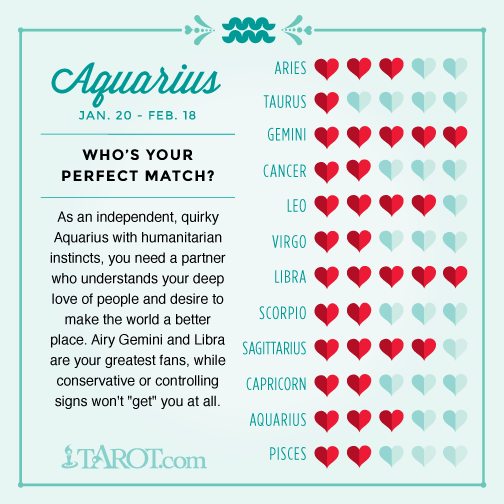 Aquarius
JAN. 20 - FEB. 18

WHO'S YOUR PERFECT MATCH?

As an independent, quirky Aquarius with humanitarian instincts, you need a partner who understands your deep love of people and desire to make the world a better place. Airy Gemini and Libra are your greatest fans, while conservative or controlling signs won't "get" you at all.

TAROT.com

ARIES
TAURUS
GEMINI
CANCER
LEO
VIRGO
LIBRA
SCORPIO
SAGITTARIUS
CAPRICORN
AQUARIUS
PISCES