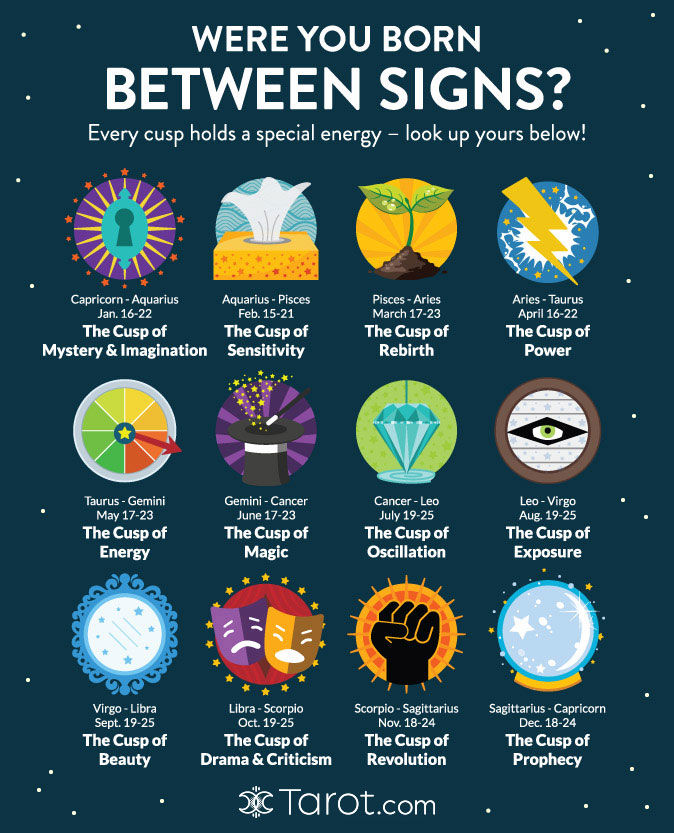 WERE YOU BORN
BETWEEN SIGNS?

Every cusp holds a special energy – look up yours below!

Capricorn - Aquarius
Jan. 16-22
The Cusp of Mystery & Imagination

Aquarius - Pisces
Feb. 15-21
The Cusp of Sensitivity

Pisces - Aries
March 17-23
The Cusp of Rebirth

Aries - Taurus
April 16-22
The Cusp of Power

Taurus - Gemini
May 17-23
The Cusp of Energy

Gemini - Cancer
June 17-23
The Cusp of Magic

Cancer - Leo
July 19-25
The Cusp of Oscillation

Leo - Virgo
Aug. 19-25
The Cusp of Exposure

Virgo - Libra
Sept. 19-25
The Cusp of Beauty

Libra - Scorpio
Oct. 19-25
The Cusp of Drama & Criticism

Scorpio - Sagittarius
Nov. 18-24
The Cusp of Revolution

Sagittarius - Capricorn
Dec. 18-24
The Cusp of Prophecy

Tarot.com