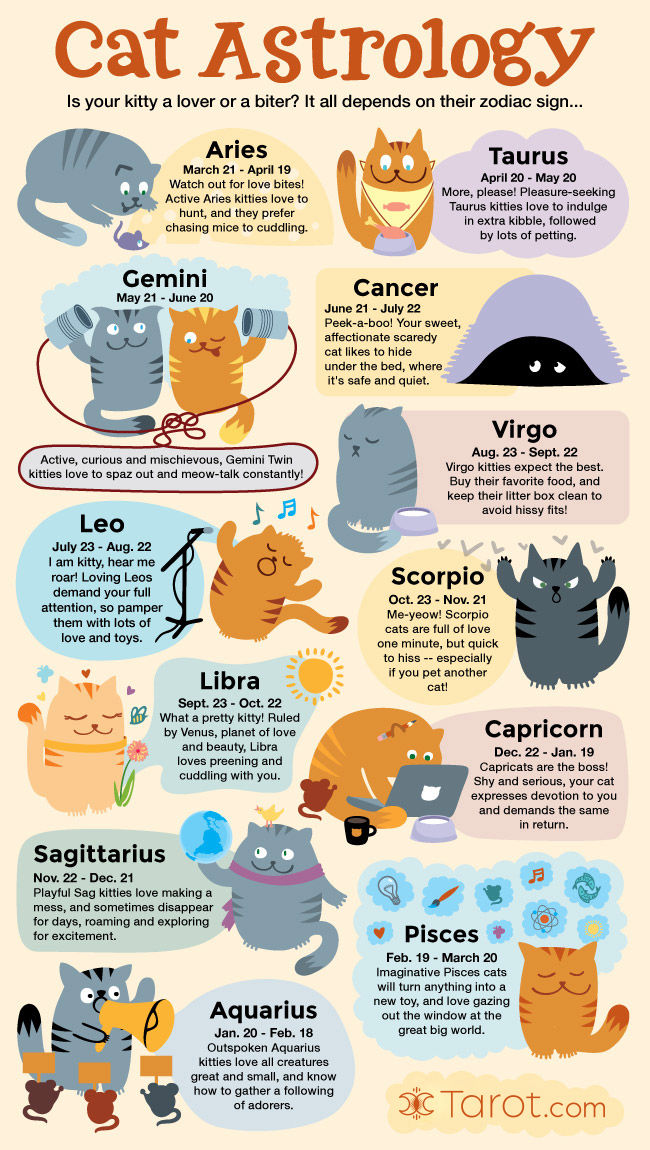 Cat Astrology

Is your kitty a lover or a biter? It all depends on their zodiac sign...

Aries
March 21 - April 19
Watch out for love bites! Active Aries kitties love to hunt, and they prefer chasing mice to cuddling.

Taurus
April 20 - May 20
More, please! Pleasure-seeking Taurus kitties love to indulge in extra kibble, followed by lots of petting.

Gemini
May 21 - June 20
Active, curious and mischievous, Gemini Twin kitties love to spaz out and meow-talk constantly!

Cancer
June 21 - July 22
Peek-a-boo! Your sweet, affectionate scaredy cat likes to hide under the bed, where it's safe and quiet.

Virgo
Aug. 23 - Sept. 22
Virgo kitties expect the best. Buy their favorite food, and keep their litter box clean to avoid hissy fits!

Leo
July 23 - Aug. 22
I am kitty, hear me roar! Loving Leos demand your full attention, so pamper them with lots of love and toys.

Scorpio
Oct. 23 - Nov. 21
Me-yeow! Scorpio cats are full of love one minute, but quick to hiss -- especially if you pet another cat!

Libra
Sept. 23 - Oct. 22
What a pretty kitty! Ruled by Venus, planet of love and beauty, Libra loves preening and cuddling with you.

Capricorn
Dec. 22 - Jan. 19
Capricats are the boss! Shy and serious, your cat expresses devotion to you and demands the same in return.

Sagittarius
Nov. 22 - Dec. 21
Playful Sag kitties love making a mess, and sometimes disappear for days, roaming and exploring for excitement.

Pisces
Feb. 19 - March 20
Imaginative Pisces cats will turn anything into a new toy, and love gazing out the window at the great big world.

Aquarius
Jan. 20 - Feb. 18
Outspoken Aquarius kitties love all creatures great and small, and know how to gather a following of adorers.

Tarot.com